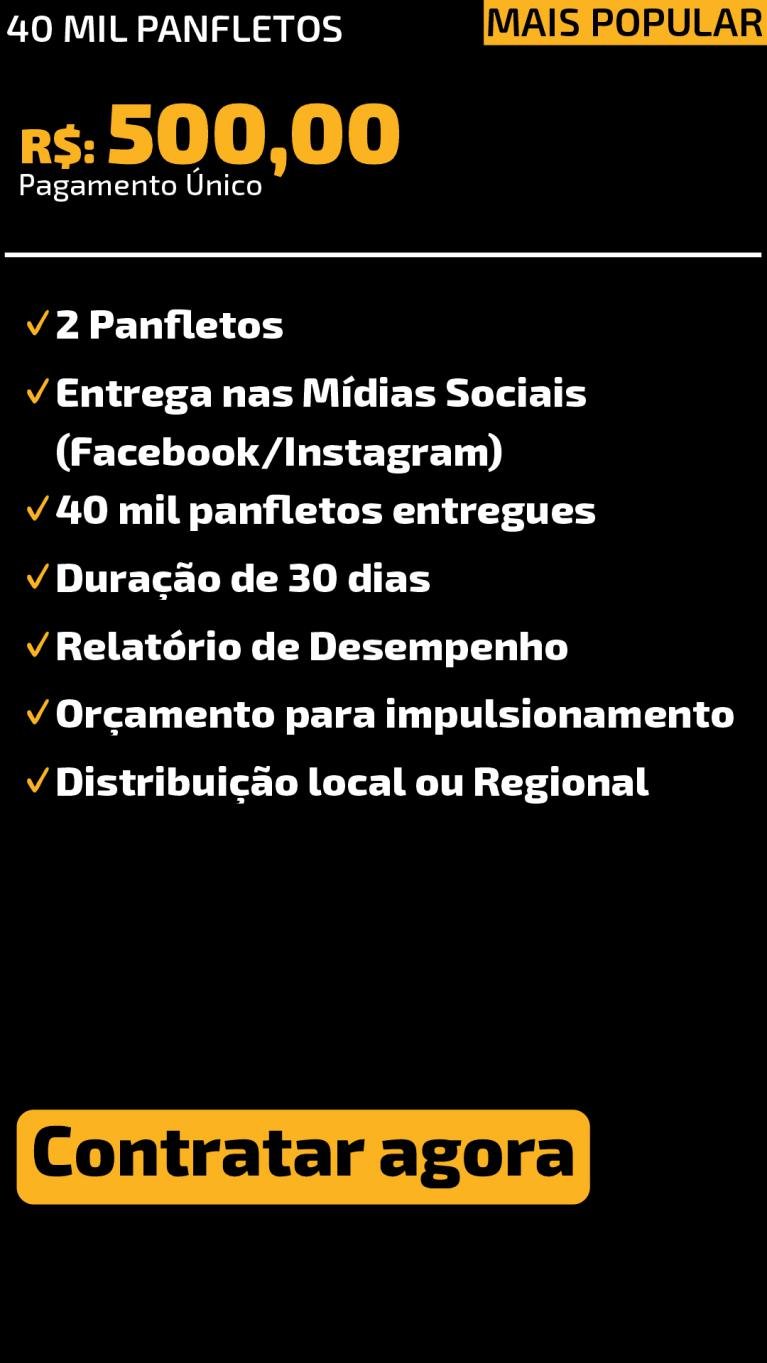 40 MIL PANFLETOS
MAIS POPULAR

R$: 500,00
Pagamento Único

✓ 2 Panfletos
✓ Entrega nas Mídias Sociais (Facebook/Instagram)
✓ 40 mil panfletos entregues
✓ Duração de 30 dias
✓ Relatório de Desempenho
✓ Orçamento para impulsionamento
✓ Distribuição local ou Regional

Contratar agora